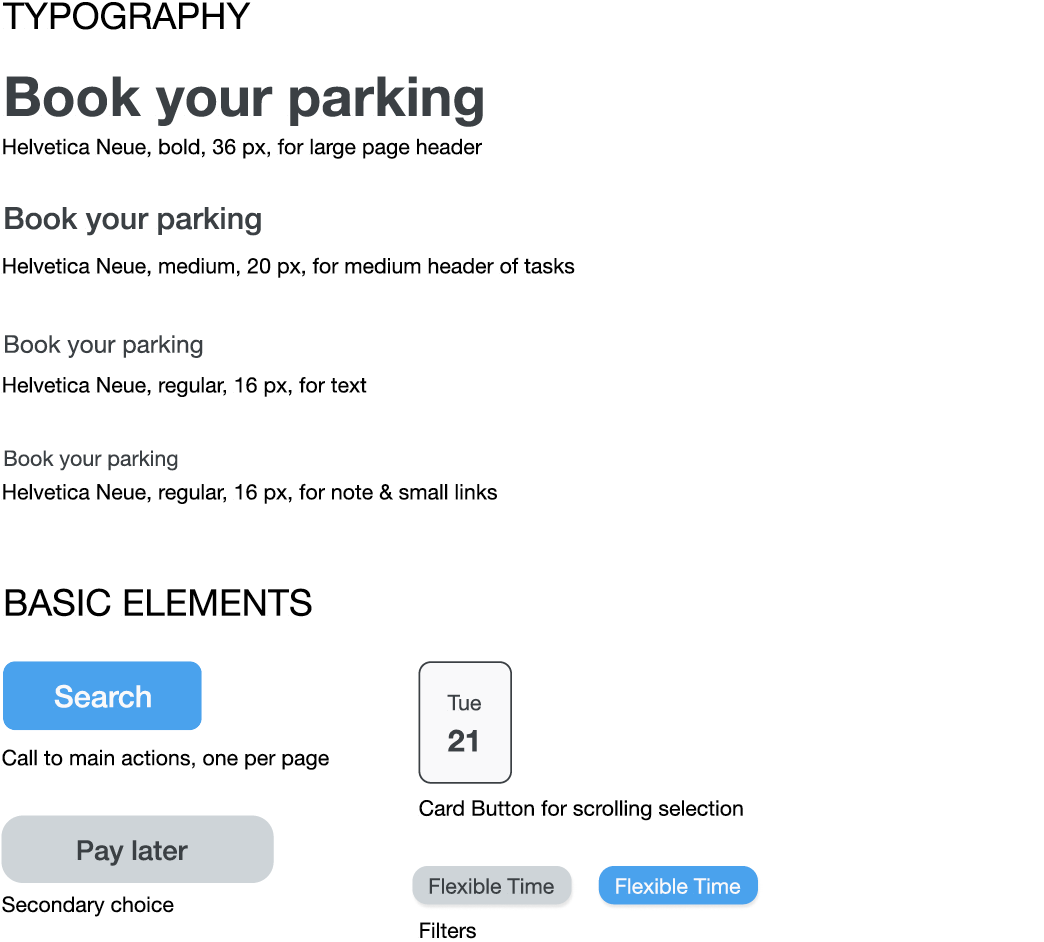 TYPOGRAPHY

Book your parking

Helvetica Neue, bold, 36 px, for large page header

Book your parking

Helvetica Neue, medium, 20 px, for medium header of tasks

Book your parking

Helvetica Neue, regular, 16 px, for text

Book your parking

Helvetica Neue, regular, 16 px, for note & small links

BASIC ELEMENTS

Search

Call to main actions, one per page

Pay later

Secondary choice

Tue
21

Card Button for scrolling selection

Flexible Time

Flexible Time

Filters